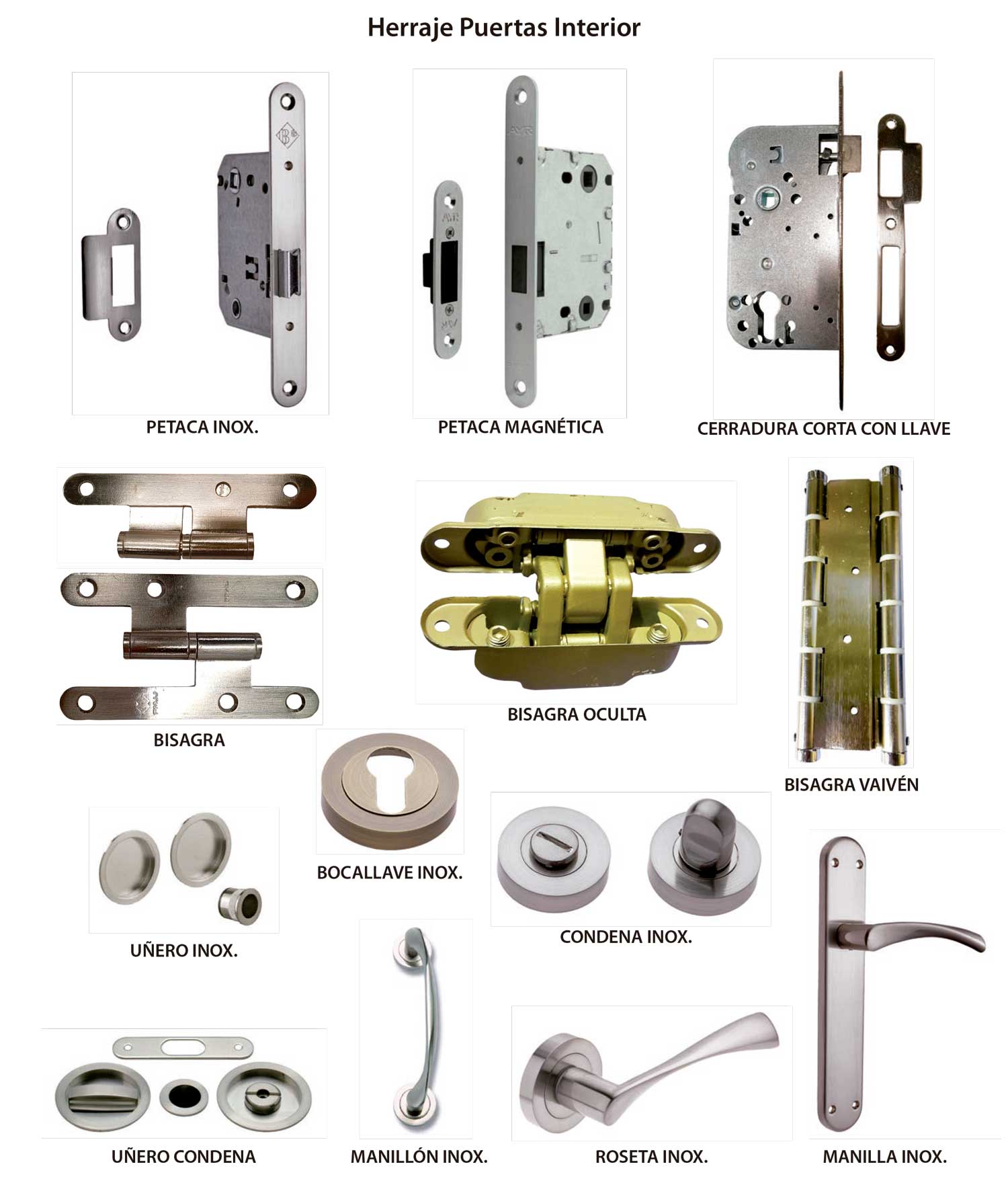 Herraje Puertas Interior

PETACA INOX.

PETACA MAGNÉTICA

CERRADURA CORTA CON LLAVE

BISAGRA

BISAGRA OCULTA

BISAGRA VAIVÉN

BOCALLAVE INOX.

UÑERO INOX.

CONDENA INOX.

UÑERO CONDENA

MANILLÓN INOX.

ROSETA INOX.

MANILLA INOX.